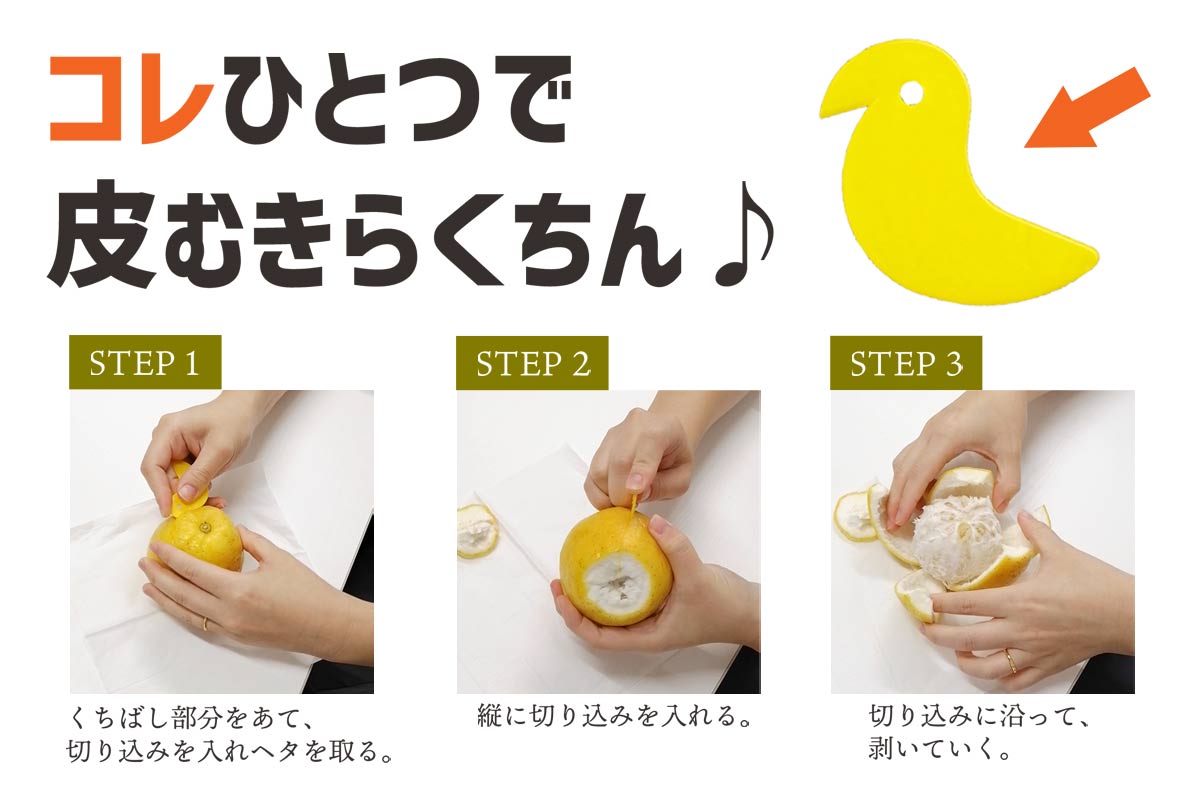 コレひとつで
皮むきらくちん♪

STEP 1

くちばし部分をあて、
切り込みを入れヘタを取る。

STEP 2

縦に切り込みを入れる。

STEP 3

切り込みに沿って、
剥いていく。